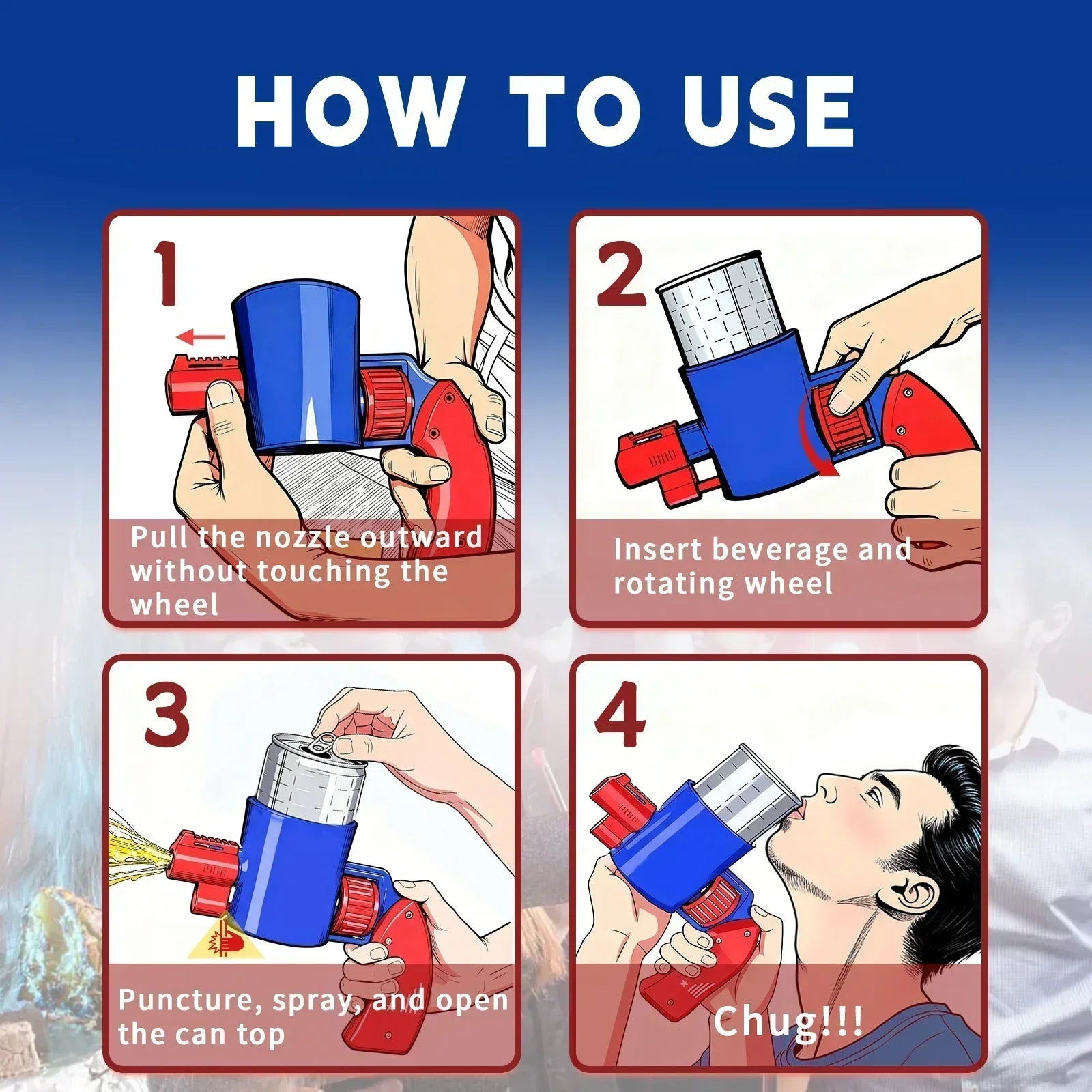 HOW TO USE

1

Pull the nozzle outward without touching the wheel

2

Insert beverage and rotating wheel

3

Puncture, spray, and open the can top

4

Chug!!!